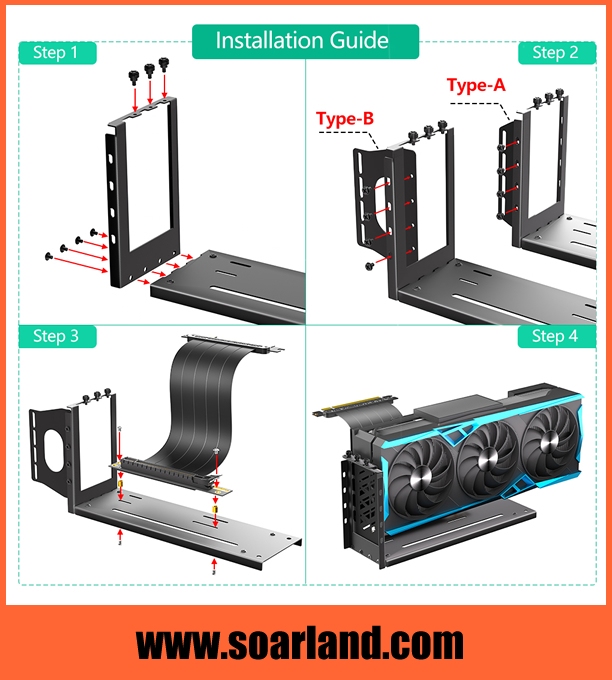 Installation Guide

Step 1

Step 2

Type-A

Type-B

Step 3

Step 4

www.soarland.com